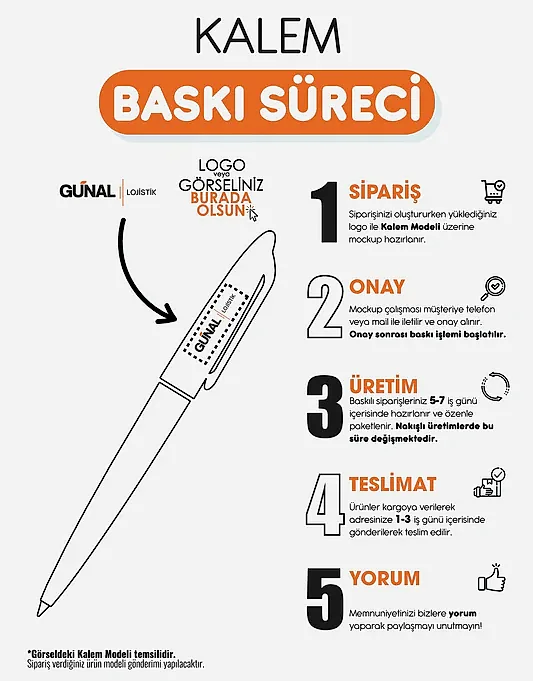 KALEM

BASKI SÜRECİ

GÜNAL | LOJİSTİK

LOGO veya GÖRSELİNİZ BURADA OLSUN

GÜNAL | LOJİSTİK

1 SİPARİŞ

Siparişinizi oluştururken yüklediğiniz logo ile **Kalem Modeli** üzerine mockup hazırlanır.

2 ONAY

Mockup çalışması müşteriye telefon veya mail ile iletilir ve onay alınır. **Onay sonrası baskı işlemi başlatılır.**

3 ÜRETİM

Baskılı siparişleriniz **5-7** iş günü içerisinde hazırlanır ve özenle paketlenir. **Nakışlı üretimlerde bu süre değişmektedir.**

4 TESLİMAT

Ürünler kargoya verilerek adresinize **1-3** iş günü içerisinde gönderilerek teslim edilir.

5 YORUM

Memnuniyetinizi bizlere **yorum** yaparak paylaşmayı unutmayın!

***Görseldeki Kalem Modeli temsilidir.**
Sipariş verdiğiniz ürün modeli gönderimi yapılacaktır.