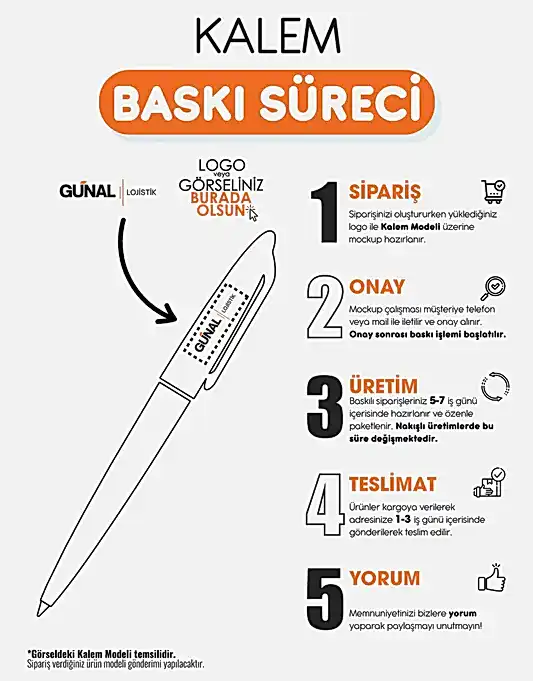 KALEM

BASKI SÜRECİ

GÜNAL | LOJİSTİK

LOGO veya GÖRSELİNİZ BURADA OLSUN

GÜNAL | LOJİSTİK

1 SİPARİŞ

Siparişinizi oluştururken yüklediğiniz logo ile **Kalem Modeli** üzerine mockup hazırlanır.

2 ONAY

Mockup çalışması müşteriye telefon veya mail ile iletilir ve onay alınır. **Onay sonrası baskı işlemi başlatılır.**

3 ÜRETİM

Baskılı siparişleriniz **5-7** iş günü içerisinde hazırlanır ve özenle paketlenir. **Nakışlı üretimlerde bu süre değişmektedir.**

4 TESLİMAT

Ürünler kargoya verilerek adresinize **1-3** iş günü içerisinde gönderilerek teslim edilir.

5 YORUM

Memnuniyetinizi bizlere **yorum** yaparak paylaşmayı unutmayın!

***Görseldeki Kalem Modeli temsilidir.**
Sipariş verdiğiniz ürün modeli gönderimi yapılacaktır.